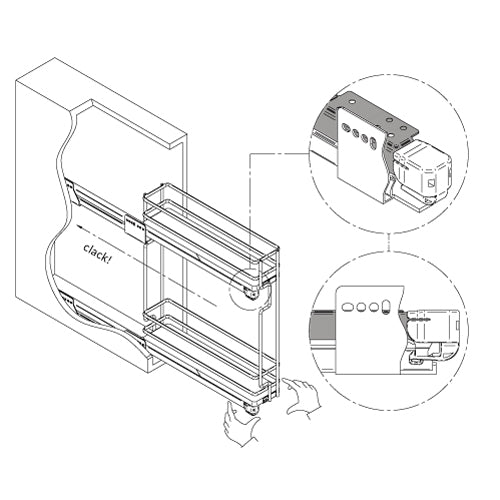 clack!